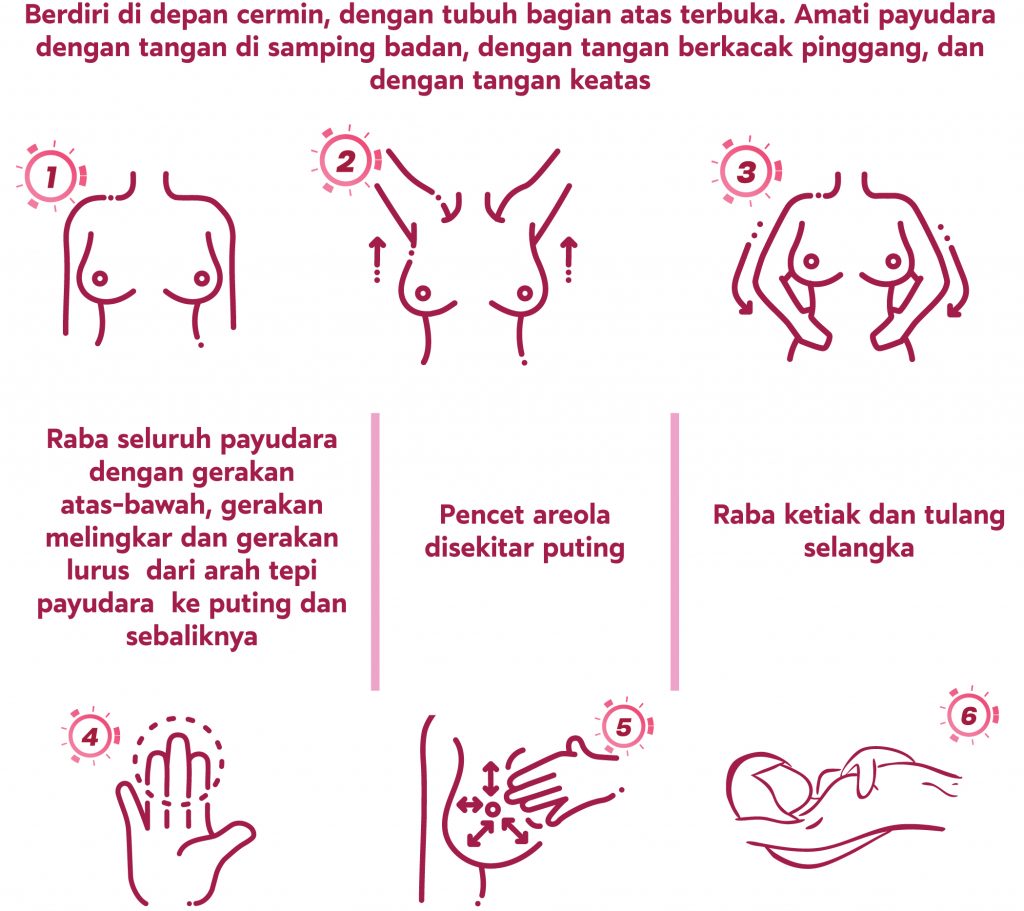 Berdiri di depan cermin, dengan tubuh bagian atas terbuka. Amati payudara dengan tangan di samping badan, dengan tangan berkacak pinggang, dan dengan tangan keatas

1

2

3

Raba seluruh payudara dengan gerakan atas-bawah, gerakan melingkar dan gerakan lurus dari arah tepi payudara ke puting dan sebaliknya

Pencet areola disekitar puting

Raba ketiak dan tulang selangka

4

5

6